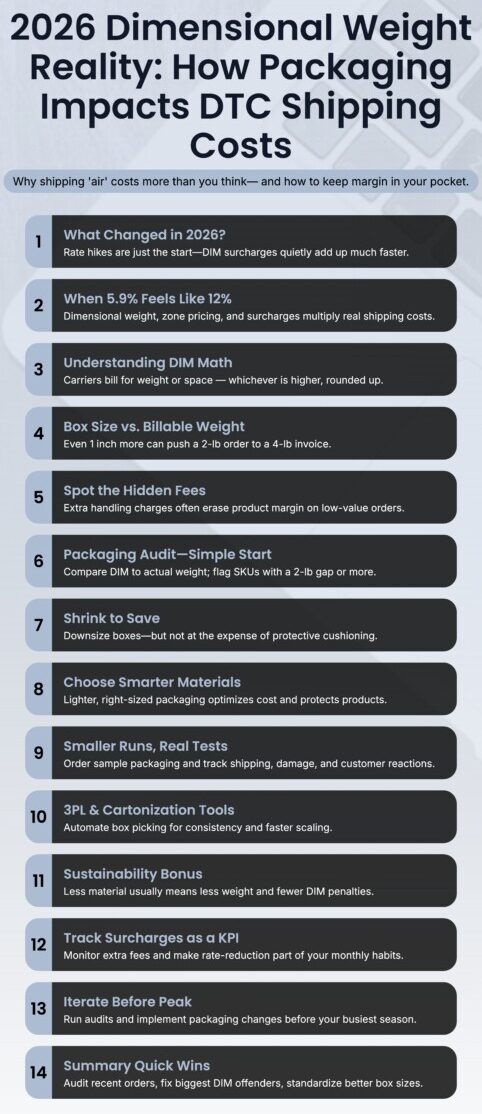 2026 Dimensional Weight Reality: How Packaging Impacts DTC Shipping Costs

Why shipping 'air' costs more than you think— and how to keep margin in your pocket.

1
What Changed in 2026?
Rate hikes are just the start—DIM surcharges quietly add up much faster.

2
When 5.9% Feels Like 12%
Dimensional weight, zone pricing, and surcharges multiply real shipping costs.

3
Understanding DIM Math
Carriers bill for weight or space — whichever is higher, rounded up.

4
Box Size vs. Billable Weight
Even 1 inch more can push a 2-lb order to a 4-lb invoice.

5
Spot the Hidden Fees
Extra handling charges often erase product margin on low-value orders.

6
Packaging Audit—Simple Start
Compare DIM to actual weight; flag SKUs with a 2-lb gap or more.

7
Shrink to Save
Downsize boxes—but not at the expense of protective cushioning.

8
Choose Smarter Materials
Lighter, right-sized packaging optimizes cost and protects products.

9
Smaller Runs, Real Tests
Order sample packaging and track shipping, damage, and customer reactions.

10
3PL & Cartonization Tools
Automate box picking for consistency and faster scaling.

11
Sustainability Bonus
Less material usually means less weight and fewer DIM penalties.

12
Track Surcharges as a KPI
Monitor extra fees and make rate-reduction part of your monthly habits.

13
Iterate Before Peak
Run audits and implement packaging changes before your busiest season.

14
Summary Quick Wins
Audit recent orders, fix biggest DIM offenders, standardize better box sizes.