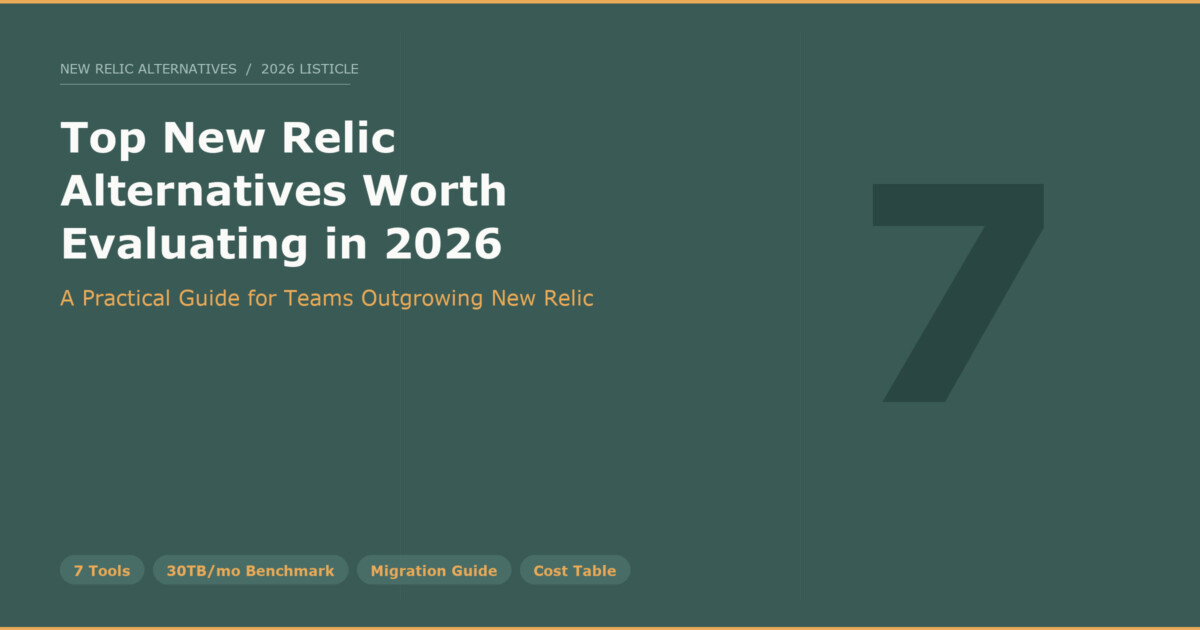 NEW RELIC ALTERNATIVES / 2026 LISTICLE

Top New Relic Alternatives Worth Evaluating in 2026

A Practical Guide for Teams Outgrowing New Relic

7

7 Tools 30TB/mo Benchmark Migration Guide Cost Table